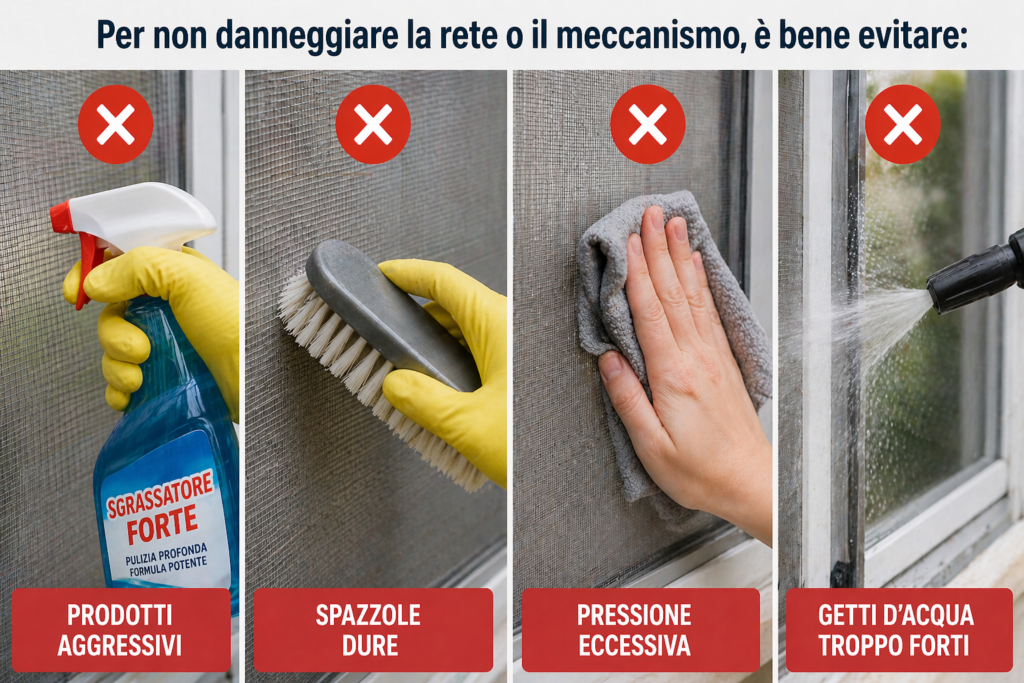 Per non danneggiare la rete o il meccanismo, è bene evitare:

SGRASSATORE FORTE
PULIZIA PROFONDA
FORMULA POTENTE

PRODOTTI AGGRESSIVI

SPAZZOLE DURE

PRESSIONE ECCESSIVA

GETTI D'ACQUA TROPPO FORTI